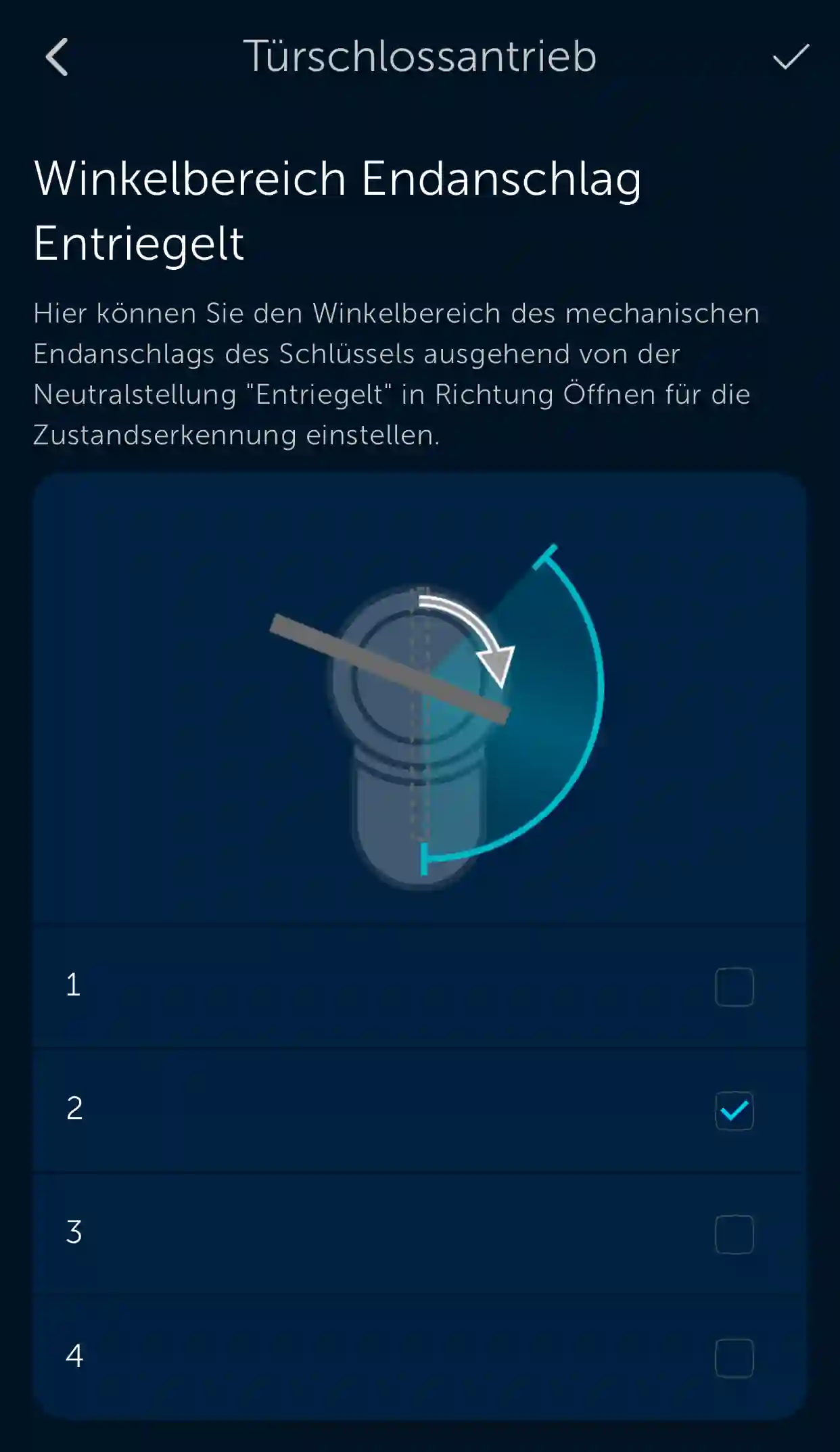 Türschlossantrieb

Winkelbereich Endanschlag Entriegelt

Hier können Sie den Winkelbereich des mechanischen Endanschlags des Schlüssels ausgehend von der Neutralstellung "Entriegelt" in Richtung Öffnen für die Zustandserkennung einstellen.

1

2

3

4